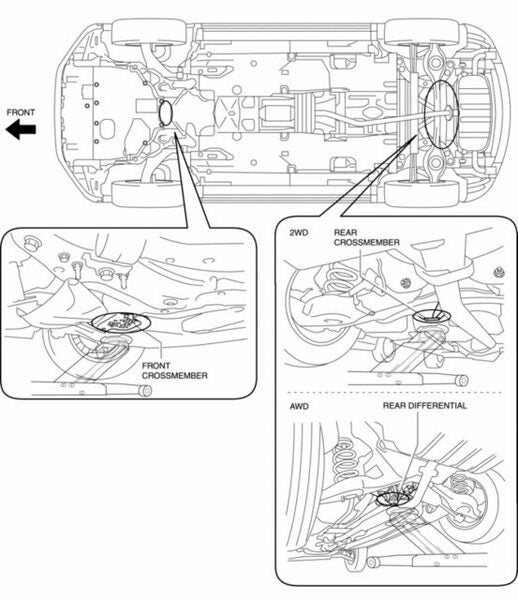 FRONT

FRONT CROSSMEMBER

2WD

REAR CROSSMEMBER

AWD

REAR DIFFERENTIAL